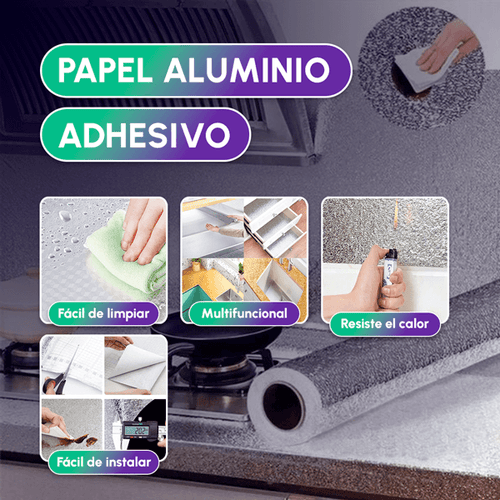 PAPEL ALUMINIO

ADHESIVO

Fácil de limpiar

Multifuncional

Resiste el calor

Fácil de instalar