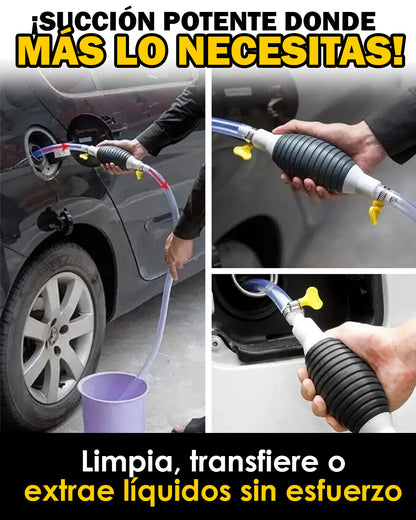 ¡SUCCIÓN POTENTE DONDE
MÁS LO NECESITAS!

Limpia, transfiere o
extrae líquidos sin esfuerzo