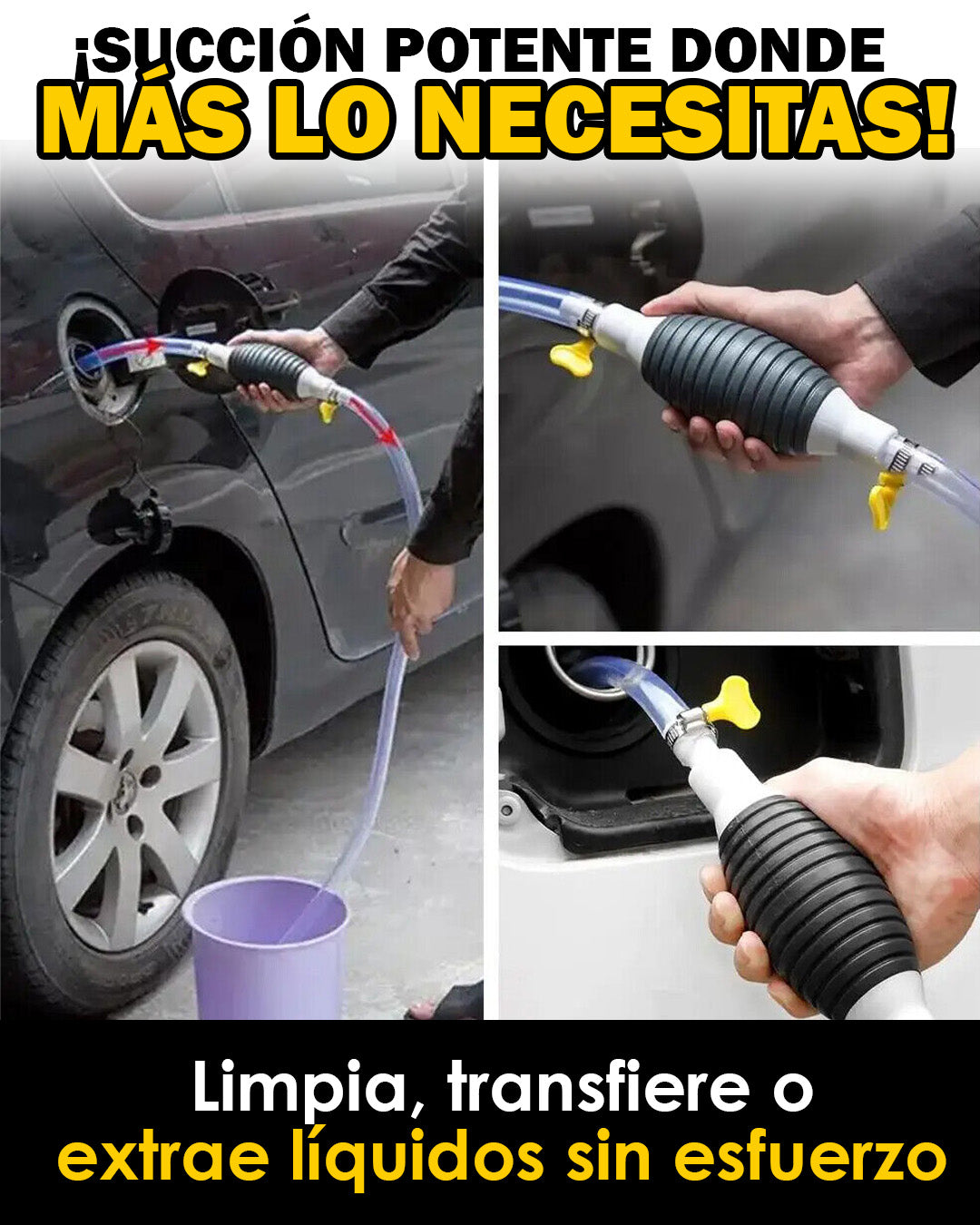 ¡SUCCIÓN POTENTE DONDE
MÁS LO NECESITAS!

Limpia, transfiere o
extrae líquidos sin esfuerzo