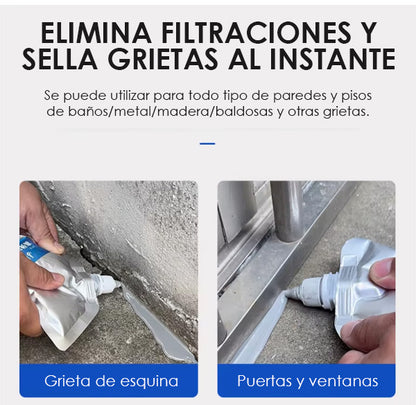 ELIMINA FILTRACIONES Y SELLA GRIETAS AL INSTANTE

Se puede utilizar para todo tipo de paredes y pisos de baños/metal/madera/baldosas y otras grietas.

Grieta de esquina

Puertas y ventanas